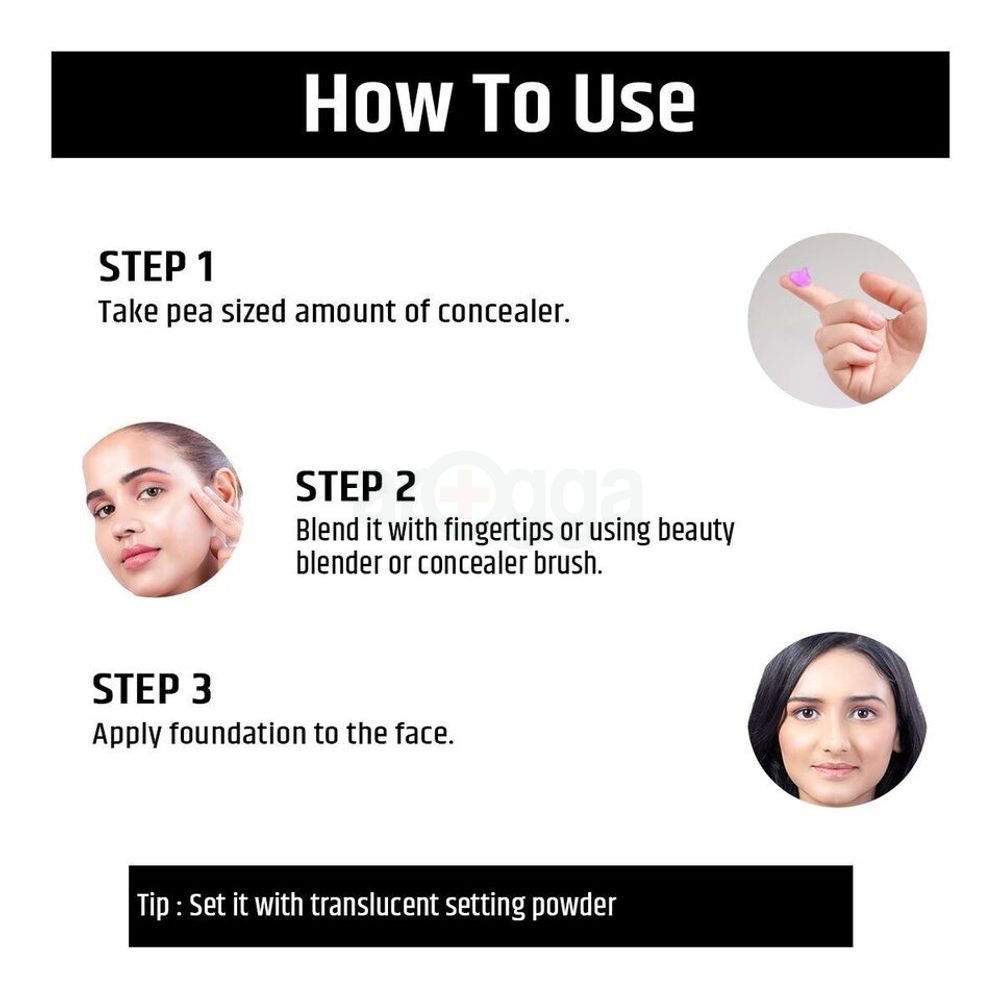 How To Use

STEP 1
Take pea sized amount of concealer.

STEP 2
Blend it with fingertips or using beauty blender or concealer brush.

STEP 3
Apply foundation to the face.

Tip : Set it with translucent setting powder